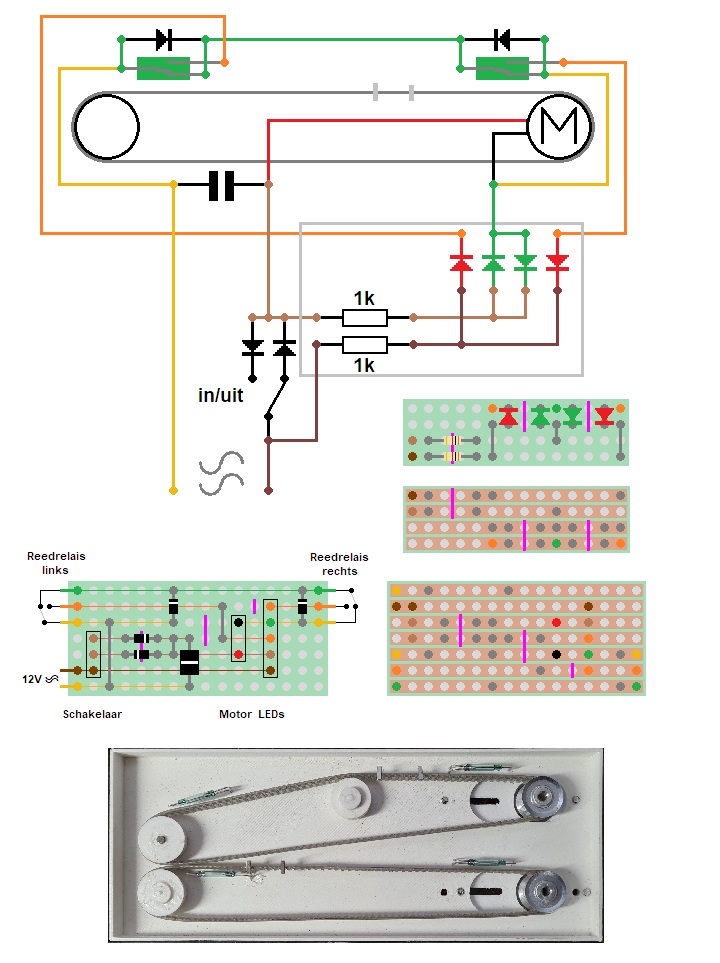 M

1k

1k

in/uit

Reedrelais links

Reedrelais rechts

12V

Schakelaar

Motor LEDs